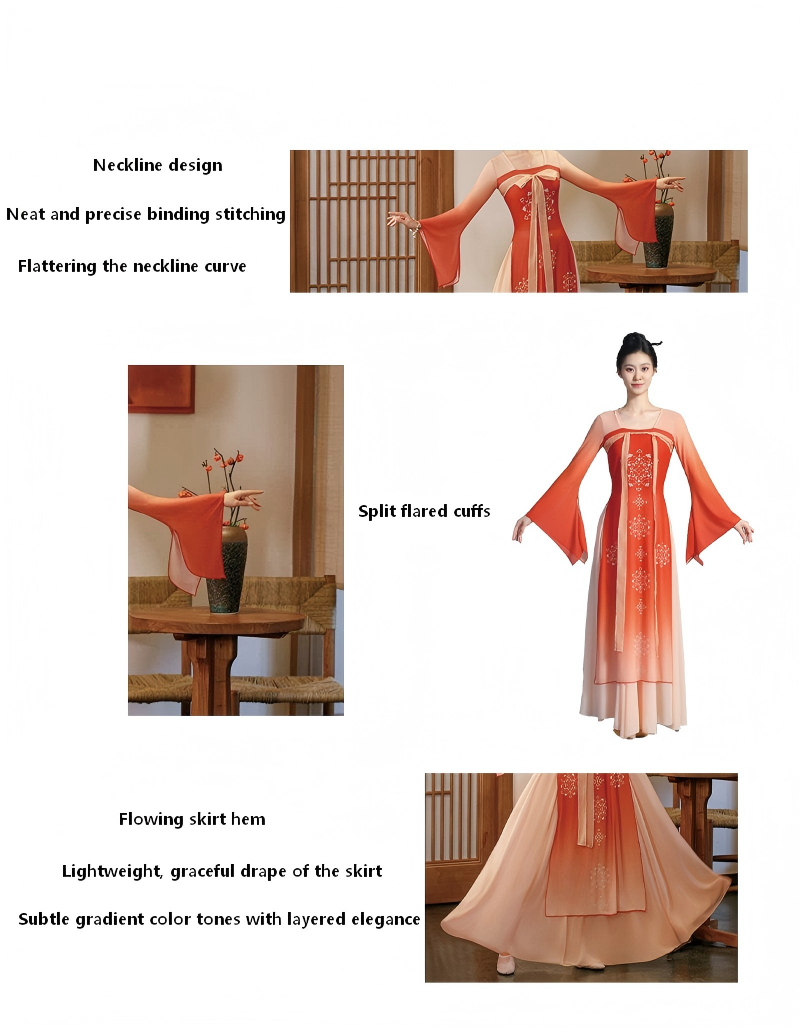 Neckline design

Neat and precise binding stitching

Flattering the neckline curve

Split flared cuffs

Flowing skirt hem

Lightweight, graceful drape of the skirt

Subtle gradient color tones with layered elegance